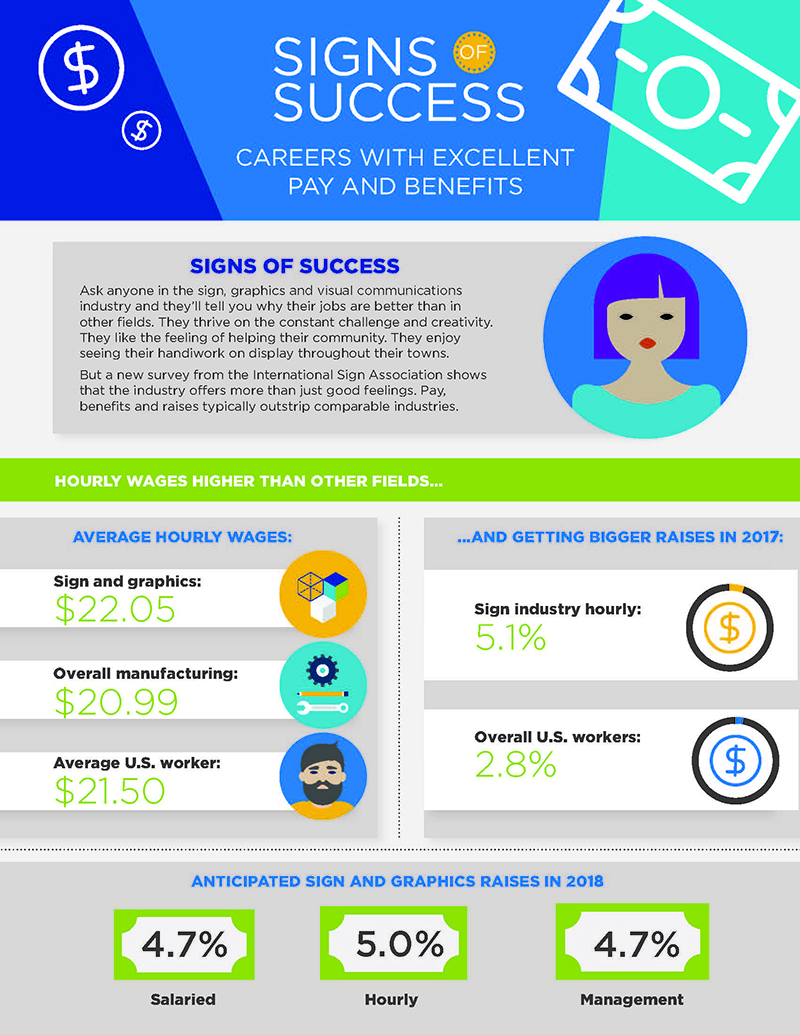 SIGNS OF SUCCESS

CAREERS WITH EXCELLENT PAY AND BENEFITS

SIGNS OF SUCCESS

Ask anyone in the sign, graphics and visual communications industry and they'll tell you why their jobs are better than in other fields. They thrive on the constant challenge and creativity. They like the feeling of helping their community. They enjoy seeing their handiwork on display throughout their towns.

But a new survey from the International Sign Association shows that the industry offers more than just good feelings. Pay, benefits and raises typically outstrip comparable industries.

HOURLY WAGES HIGHER THAN OTHER FIELDS...

AVERAGE HOURLY WAGES:

Sign and graphics:
$22.05

Overall manufacturing:
$20.99

Average U.S. worker:
$21.50

...AND GETTING BIGGER RAISES IN 2017:

Sign industry hourly:
5.1%

Overall U.S. workers:
2.8%

ANTICIPATED SIGN AND GRAPHICS RAISES IN 2018

4.7%
Salaried

5.0%
Hourly

4.7%
Management